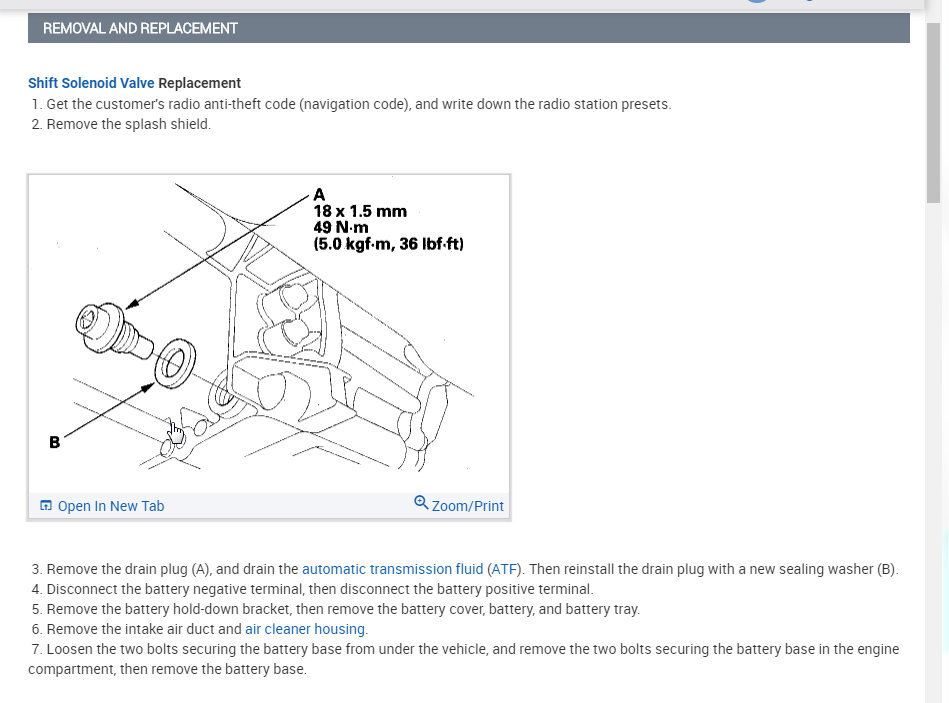 REMOVAL AND REPLACEMENT

Shift Solenoid Valve Replacement
1. Get the customer's radio anti-theft code (navigation code), and write down the radio station presets.
2. Remove the splash shield.

A
18 x 1.5 mm
49 N·m
(5.0 kgf·m, 36 lbf·ft)

B

Open In New Tab
Zoom/Print

3. Remove the drain plug (A), and drain the automatic transmission fluid (ATF). Then reinstall the drain plug with a new sealing washer (B).
4. Disconnect the battery negative terminal, then disconnect the battery positive terminal.
5. Remove the battery hold-down bracket, then remove the battery cover, battery, and battery tray.
6. Remove the intake air duct and air cleaner housing.
7. Loosen the two bolts securing the battery base from under the vehicle, and remove the two bolts securing the battery base in the engine compartment, then remove the battery base.