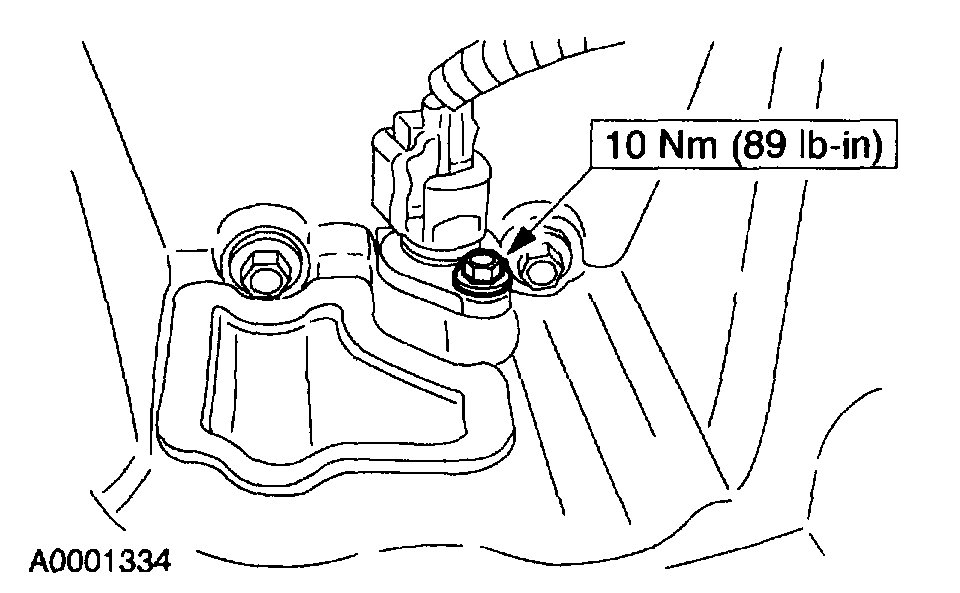 10 Nm (89 lb-in)

A0001334