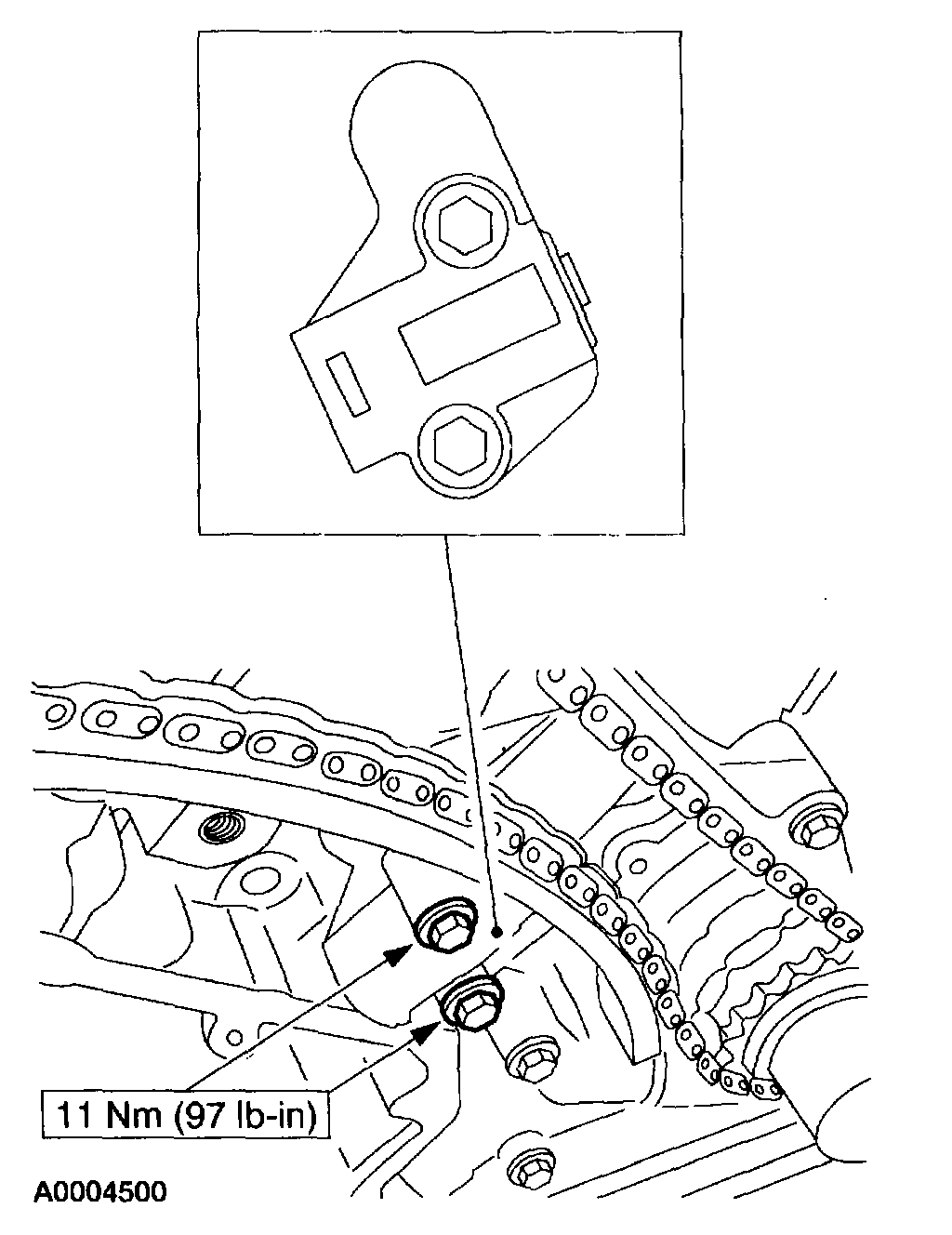 11 Nm (97 lb-in)

A0004500