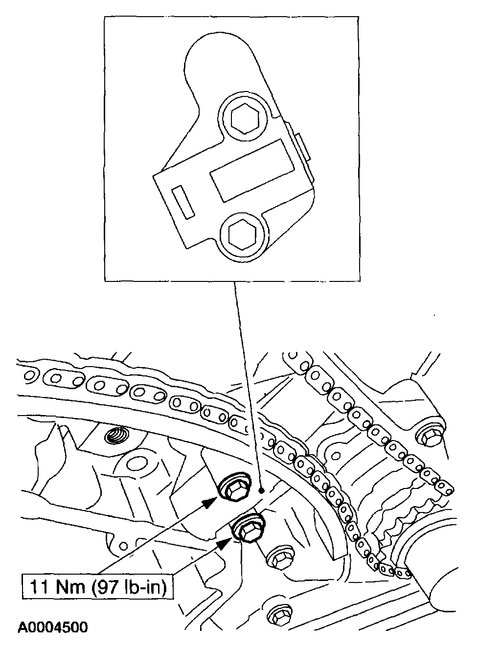 11 Nm (97 lb-in)

A0004500