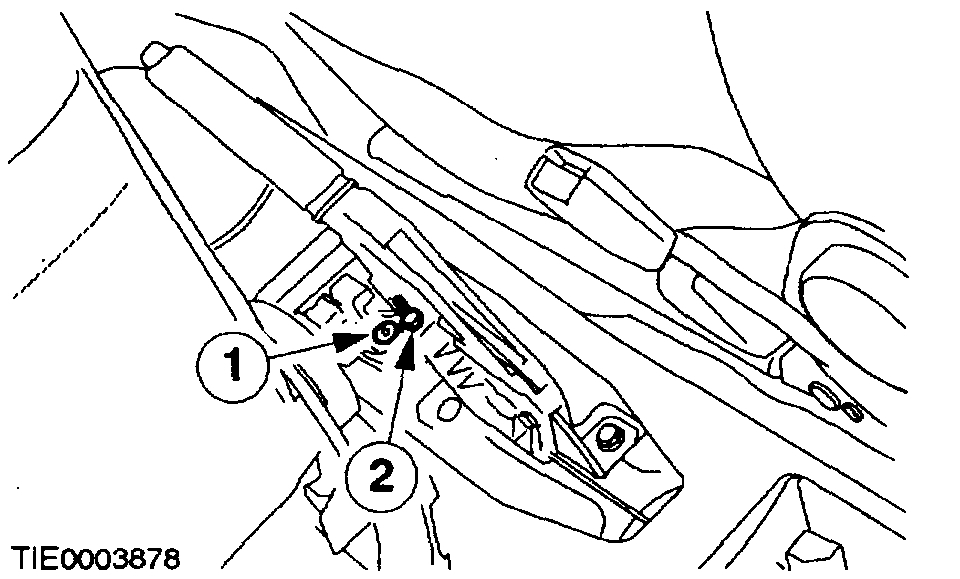 1
2
TIE0003878