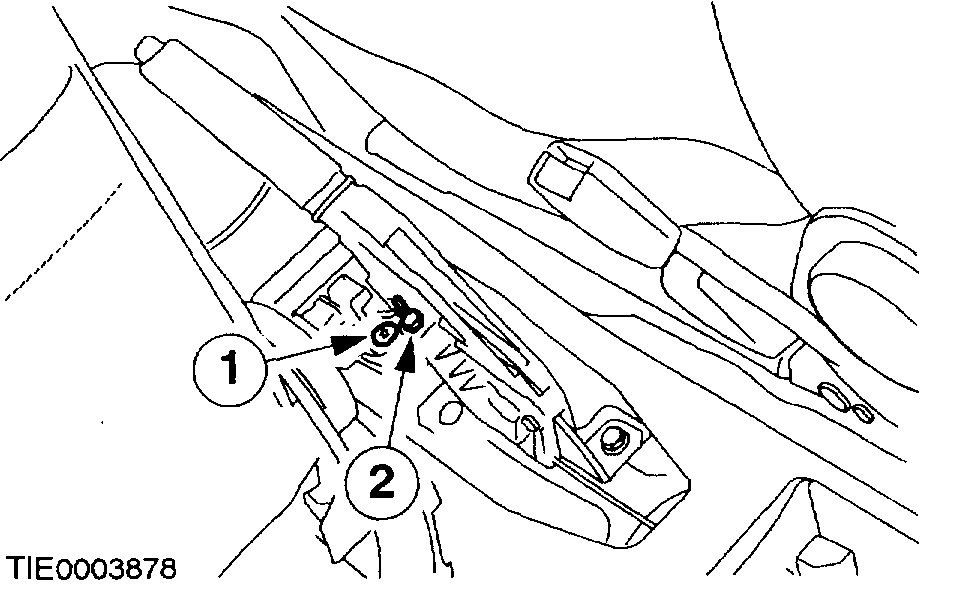 1
2
TIE0003878