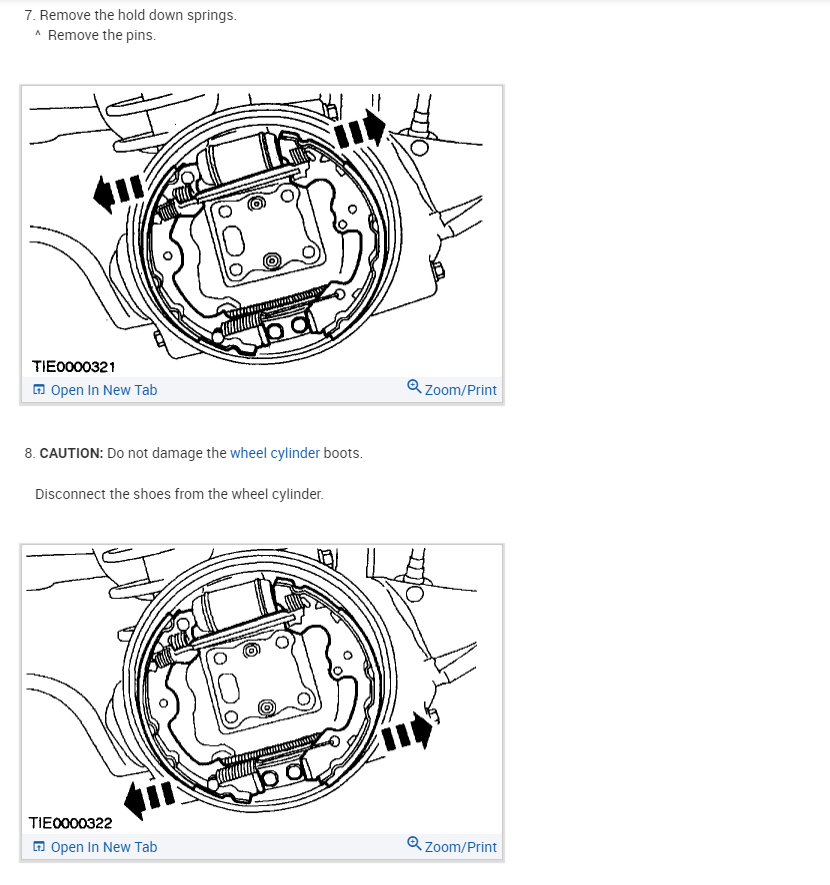 7. Remove the hold down springs.
^ Remove the pins.

TIE0000321
Open In New Tab
Zoom/Print

8. CAUTION: Do not damage the wheel cylinder boots.

Disconnect the shoes from the wheel cylinder.

TIE0000322
Open In New Tab
Zoom/Print