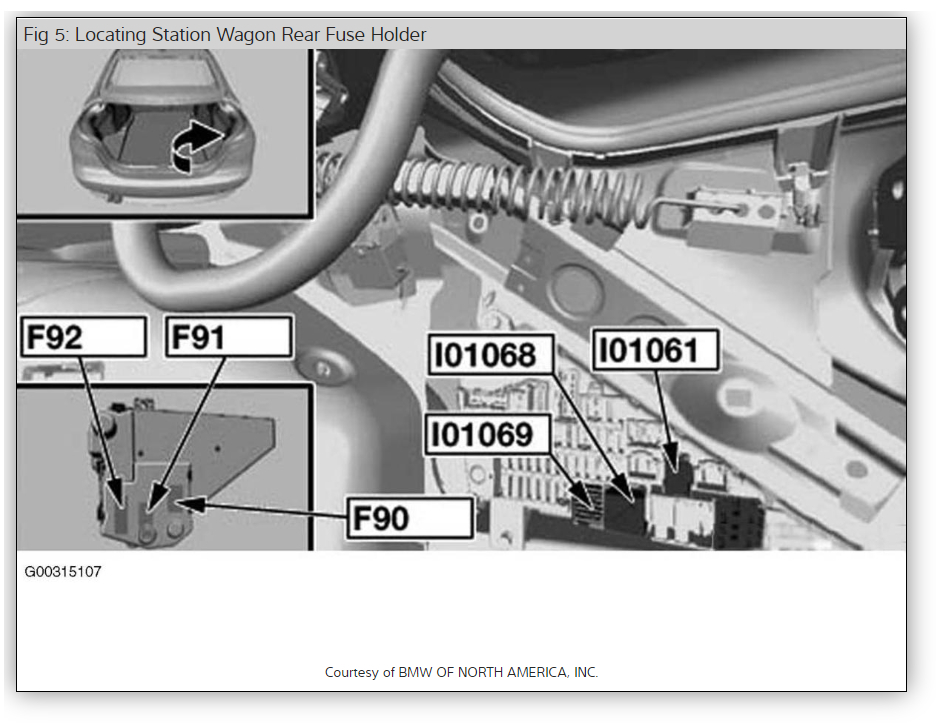 Fig 5: Locating Station Wagon Rear Fuse Holder

F92
F91
I01068
I01061
I01069
F90

G00315107

Courtesy of BMW OF NORTH AMERICA, INC.