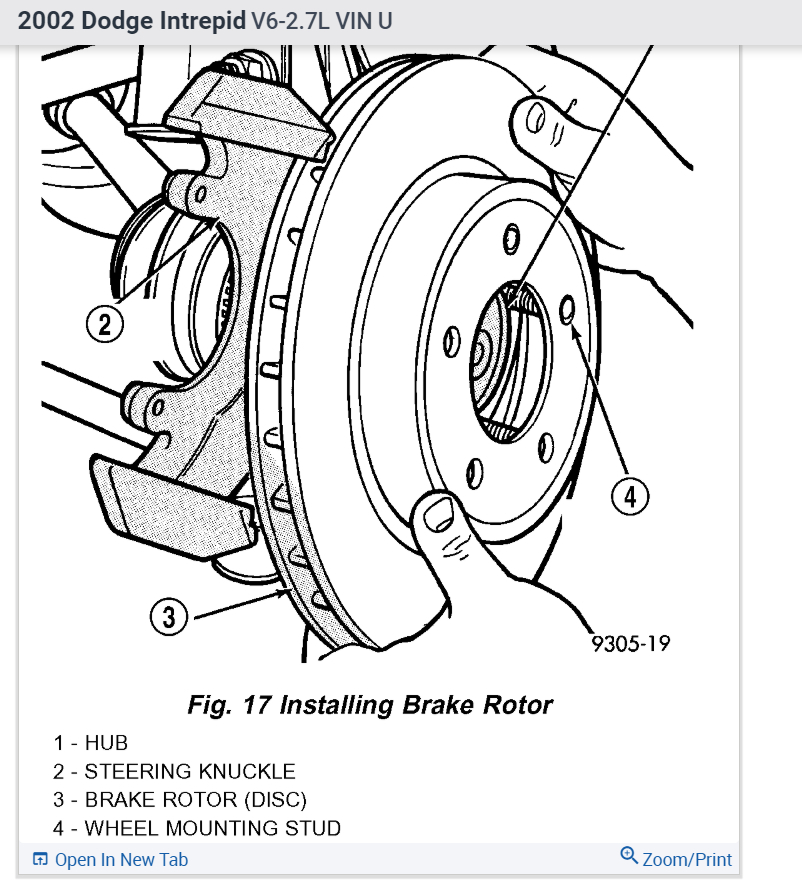 2002 Dodge Intrepid V6-2.7L VIN U

2

4

3

9305-19

Fig. 17 Installing Brake Rotor

1 - HUB
2 - STEERING KNUCKLE
3 - BRAKE ROTOR (DISC)
4 - WHEEL MOUNTING STUD

Open In New Tab

Zoom/Print