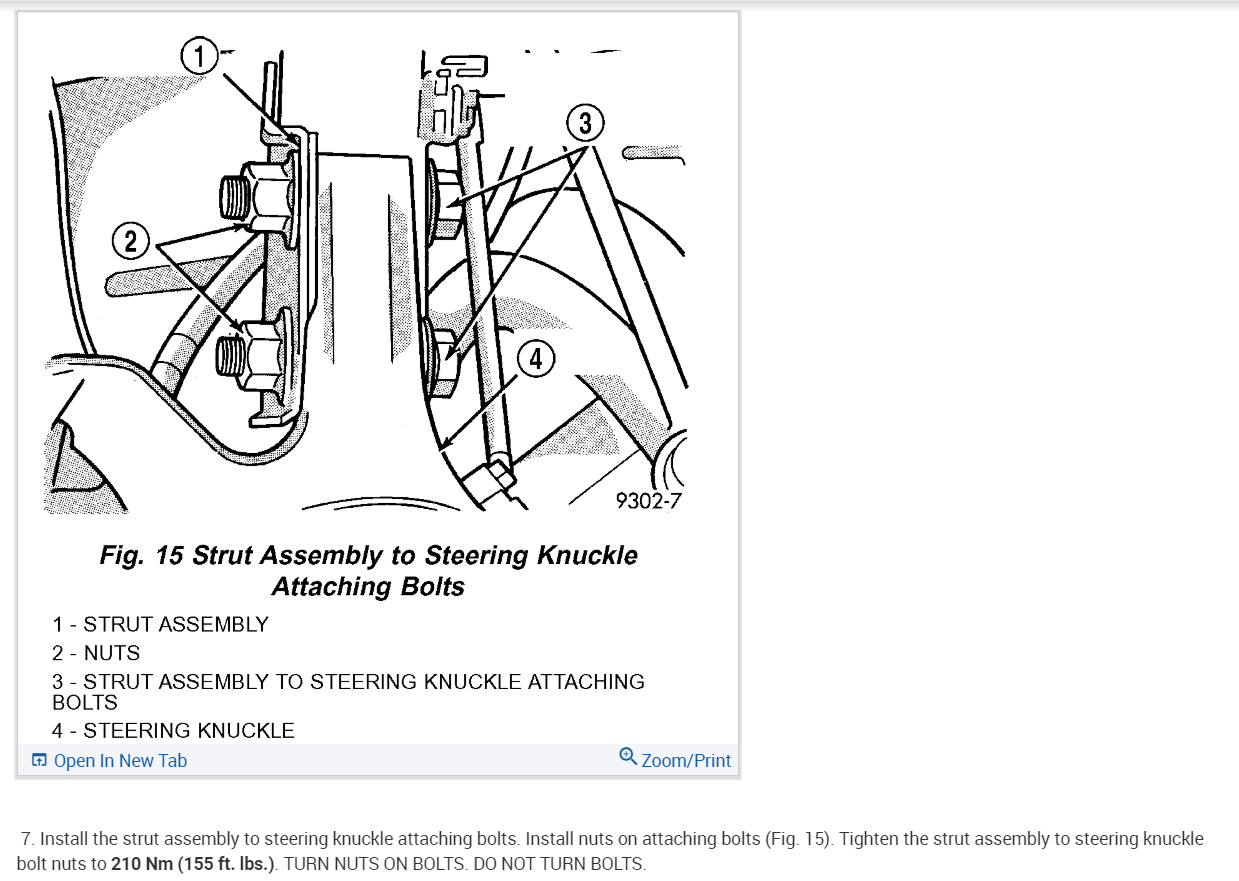 1

2

3

4

9302-7

Fig. 15 Strut Assembly to Steering Knuckle Attaching Bolts

1 - STRUT ASSEMBLY

2 - NUTS

3 - STRUT ASSEMBLY TO STEERING KNUCKLE ATTACHING BOLTS

4 - STEERING KNUCKLE

Open In New Tab

Zoom/Print

7. Install the strut assembly to steering knuckle attaching bolts. Install nuts on attaching bolts (Fig. 15). Tighten the strut assembly to steering knuckle bolt nuts to 210 Nm (155 ft. lbs.). TURN NUTS ON BOLTS. DO NOT TURN BOLTS.