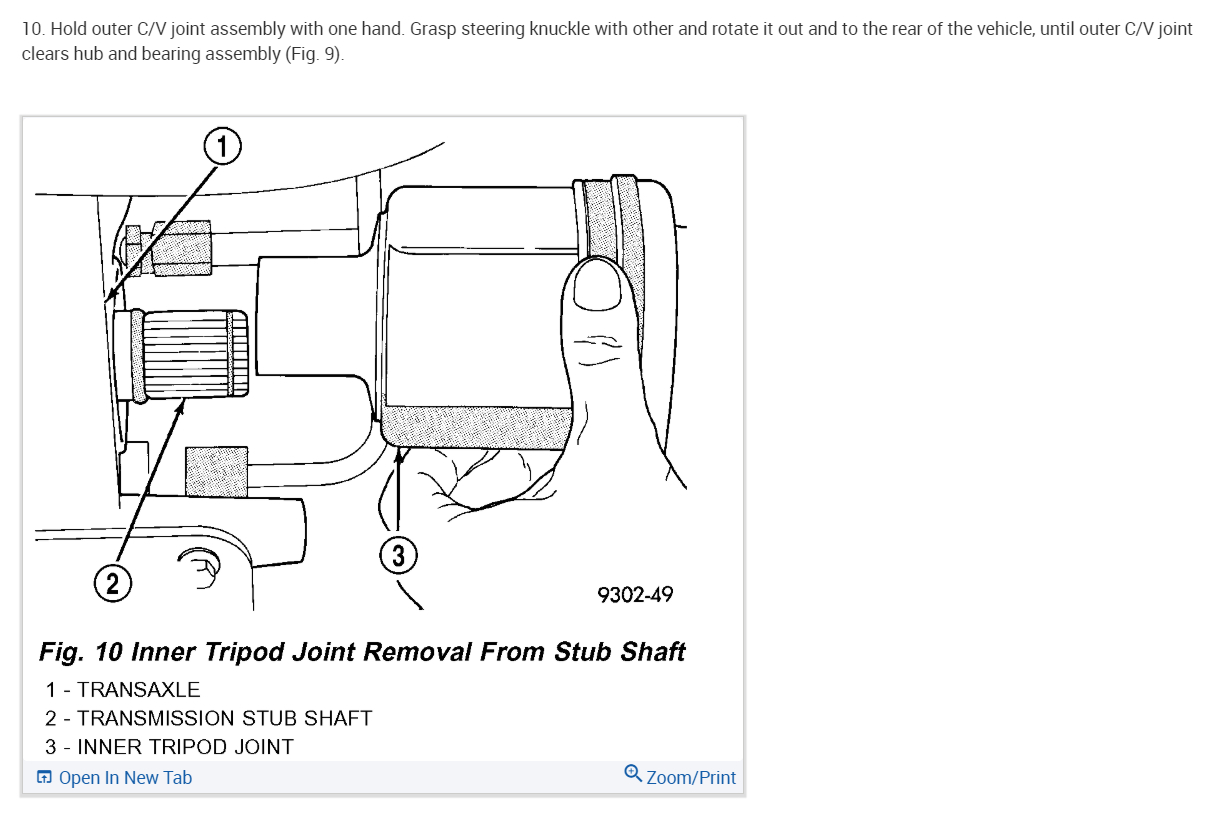 10. Hold outer C/V joint assembly with one hand. Grasp steering knuckle with other and rotate it out and to the rear of the vehicle, until outer C/V joint clears hub and bearing assembly (Fig. 9).

1

2

3

9302-49

Fig. 10 Inner Tripod Joint Removal From Stub Shaft

1 - TRANSAXLE
2 - TRANSMISSION STUB SHAFT
3 - INNER TRIPOD JOINT

Open In New Tab

Zoom/Print