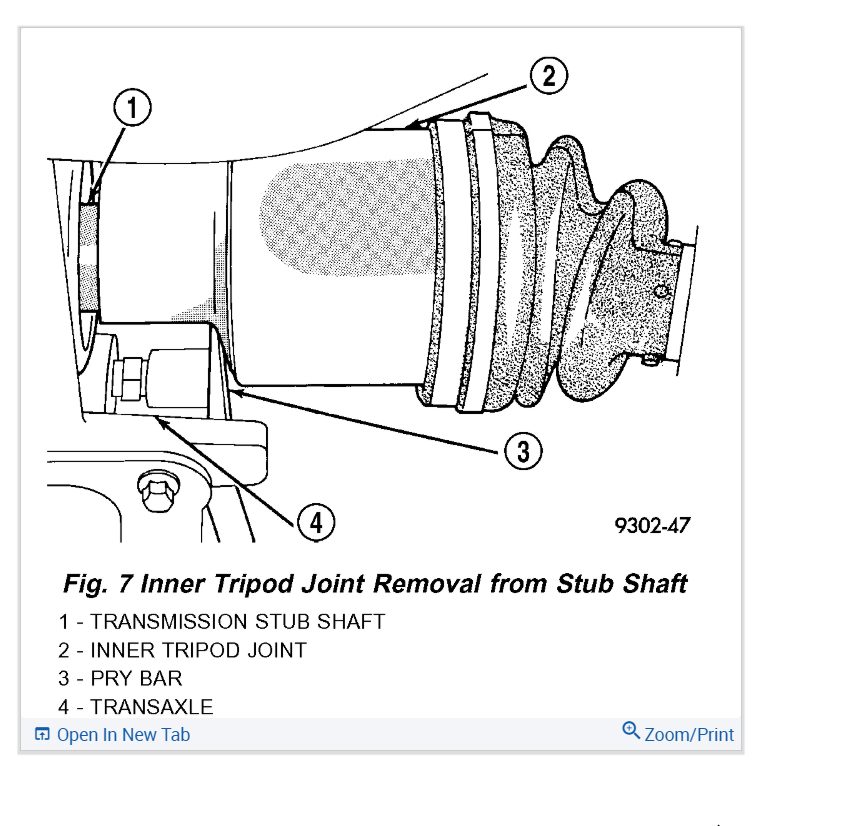 1
2
3
4
9302-47

Fig. 7 Inner Tripod Joint Removal from Stub Shaft

1 - TRANSMISSION STUB SHAFT
2 - INNER TRIPOD JOINT
3 - PRY BAR
4 - TRANSAXLE

Open In New Tab
Zoom/Print