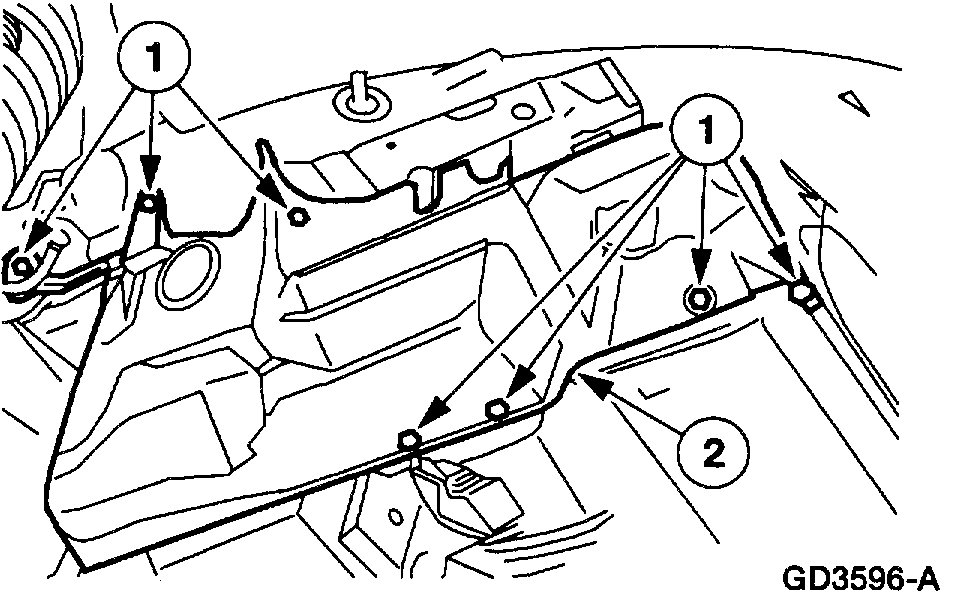 1
1
2
GD3596-A