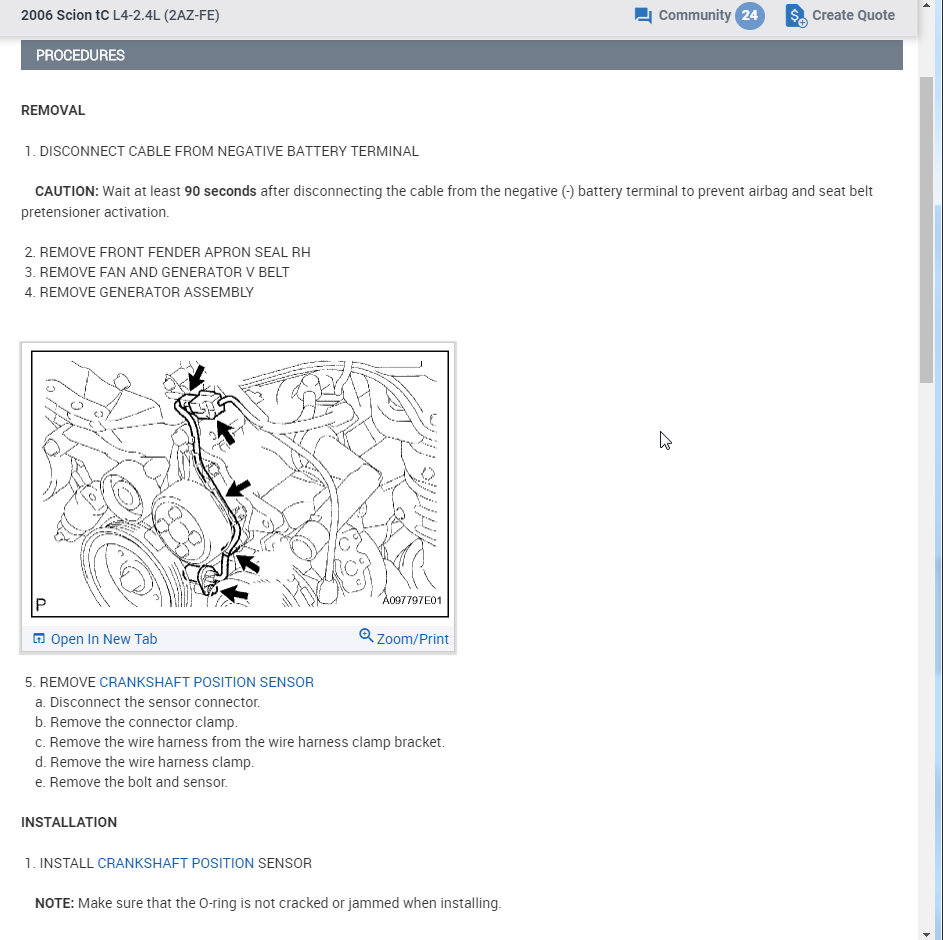 2006 Scion tC L4-2.4L (2AZ-FE)

Community 24

Create Quote

PROCEDURES

REMOVAL

1. DISCONNECT CABLE FROM NEGATIVE BATTERY TERMINAL

CAUTION: Wait at least 90 seconds after disconnecting the cable from the negative (-) battery terminal to prevent airbag and seat belt pretensioner activation.

2. REMOVE FRONT FENDER APRON SEAL RH
3. REMOVE FAN AND GENERATOR V BELT
4. REMOVE GENERATOR ASSEMBLY

P

A097797E01

Open In New Tab

Zoom/Print

5. REMOVE CRANKSHAFT POSITION SENSOR
a. Disconnect the sensor connector.
b. Remove the connector clamp.
c. Remove the wire harness from the wire harness clamp bracket.
d. Remove the wire harness clamp.
e. Remove the bolt and sensor.

INSTALLATION

1. INSTALL CRANKSHAFT POSITION SENSOR

NOTE: Make sure that the O-ring is not cracked or jammed when installing.