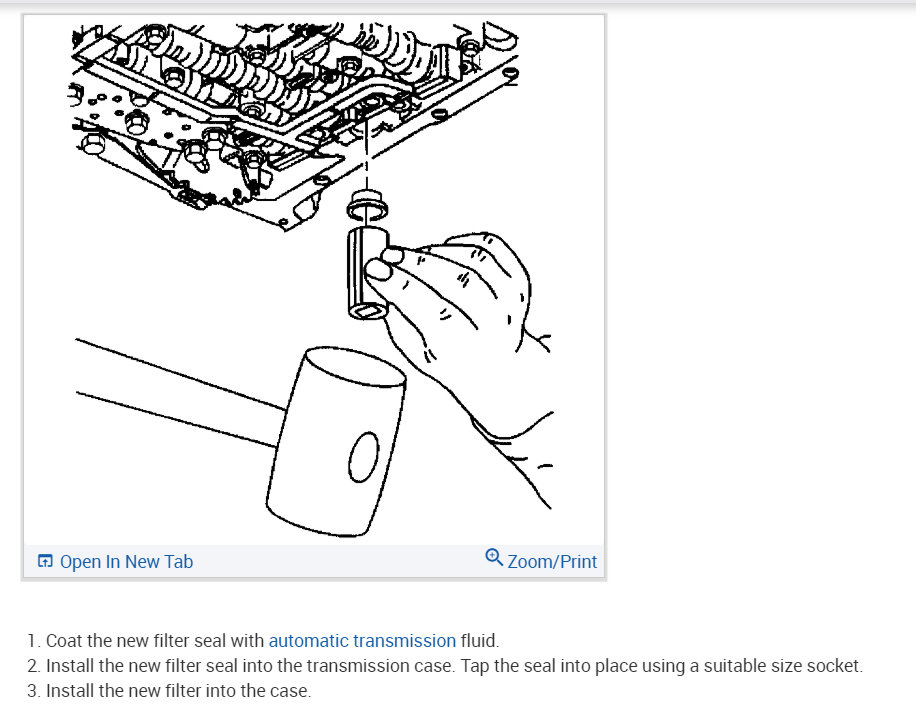 Open In New Tab

Zoom/Print

1. Coat the new filter seal with automatic transmission fluid.
2. Install the new filter seal into the transmission case. Tap the seal into place using a suitable size socket.
3. Install the new filter into the case.