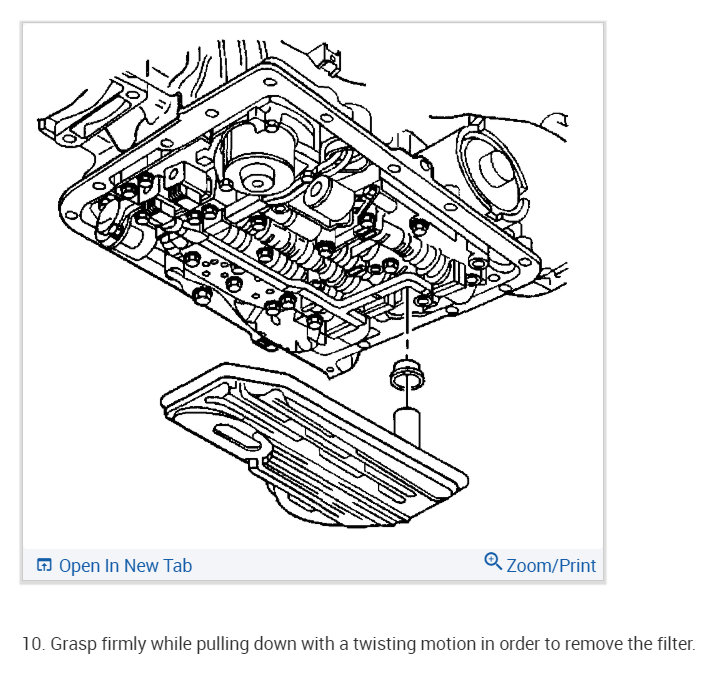 Open In New Tab
Zoom/Print

10. Grasp firmly while pulling down with a twisting motion in order to remove the filter.