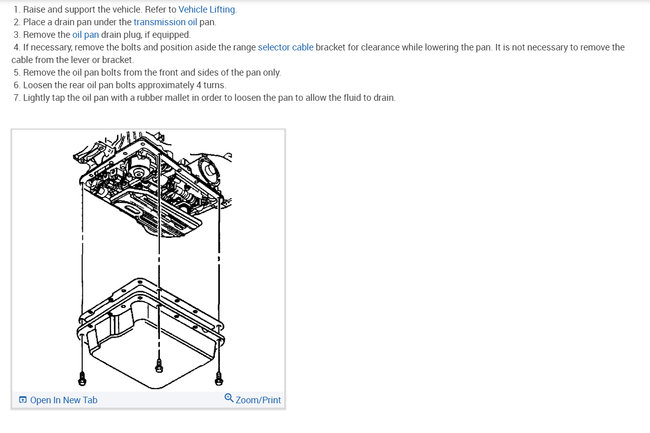 1. Raise and support the vehicle. Refer to Vehicle Lifting.
2. Place a drain pan under the transmission oil pan.
3. Remove the oil pan drain plug, if equipped.
4. If necessary, remove the bolts and position aside the range selector cable bracket for clearance while lowering the pan. It is not necessary to remove the cable from the lever or bracket.
5. Remove the oil pan bolts from the front and sides of the pan only.
6. Loosen the rear oil pan bolts approximately 4 turns.
7. Lightly tap the oil pan with a rubber mallet in order to loosen the pan to allow the fluid to drain.

Open In New Tab
Zoom/Print