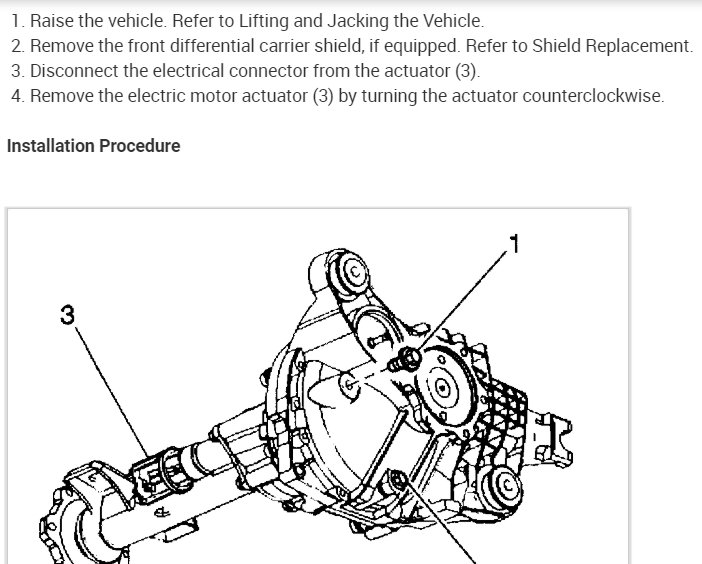 1. Raise the vehicle. Refer to Lifting and Jacking the Vehicle.
2. Remove the front differential carrier shield, if equipped. Refer to Shield Replacement.
3. Disconnect the electrical connector from the actuator (3).
4. Remove the electric motor actuator (3) by turning the actuator counterclockwise.

Installation Procedure

1

3