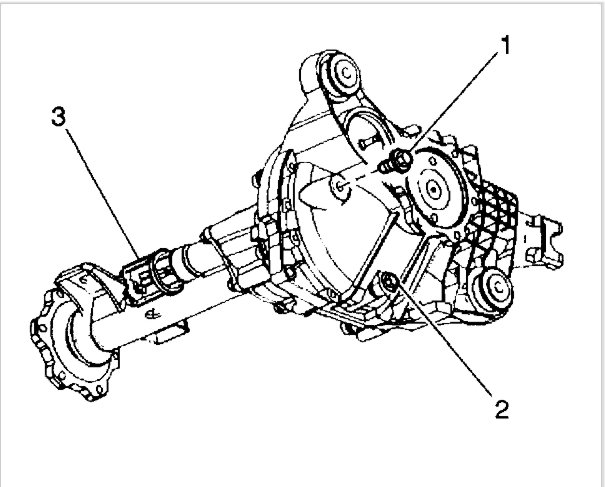 1
3
2