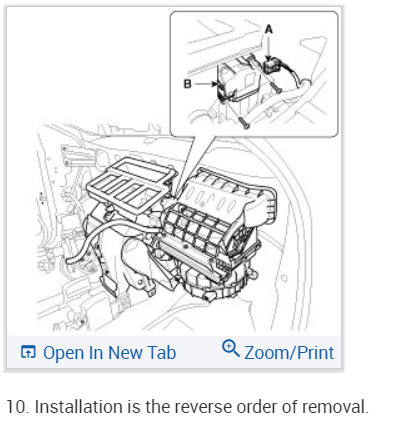 A

B

Open In New Tab

Zoom/Print

10. Installation is the reverse order of removal.