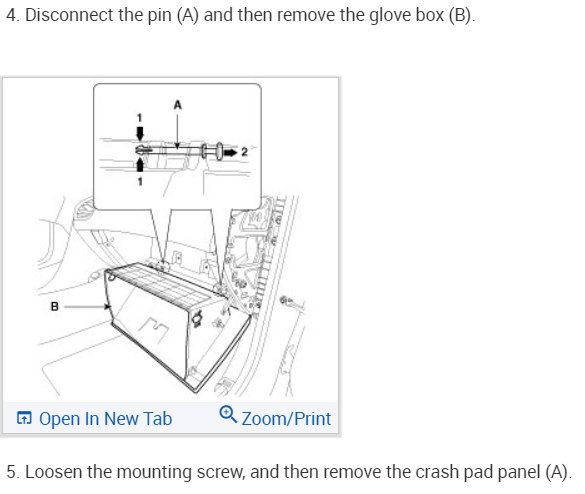 4. Disconnect the pin (A) and then remove the glove box (B).

A
1
2
1
B

Open In New Tab Zoom/Print

5. Loosen the mounting screw, and then remove the crash pad panel (A).