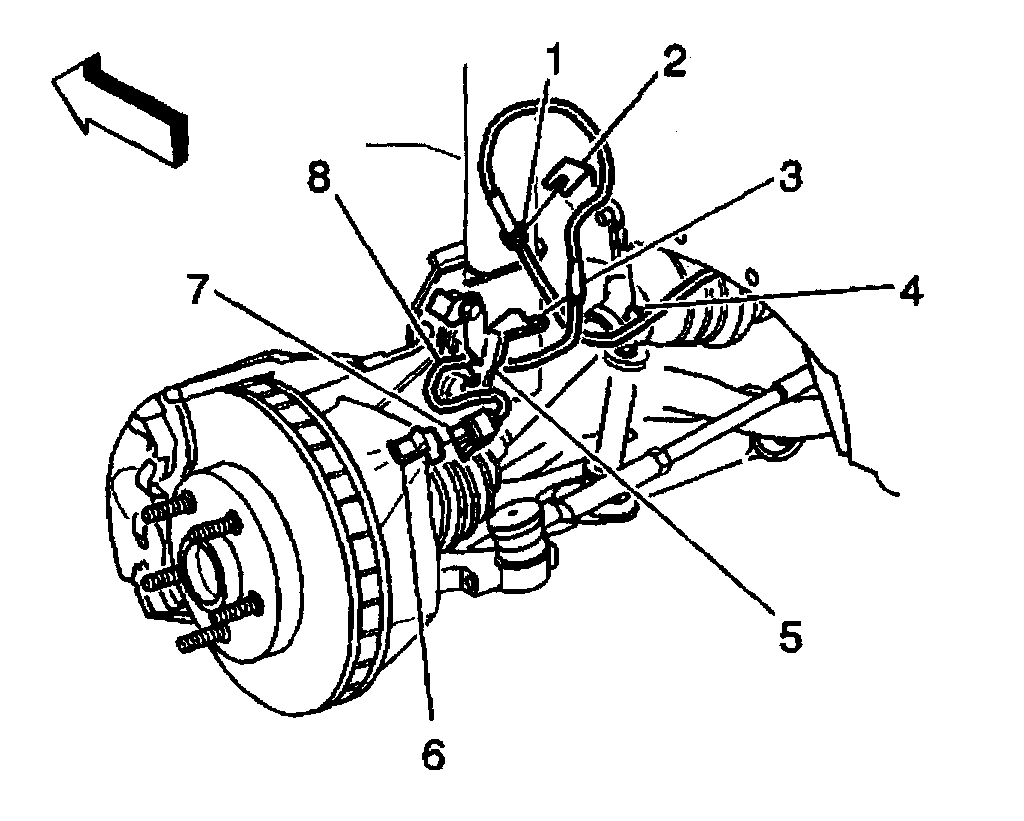 1
2
8
3
7
4
5
6