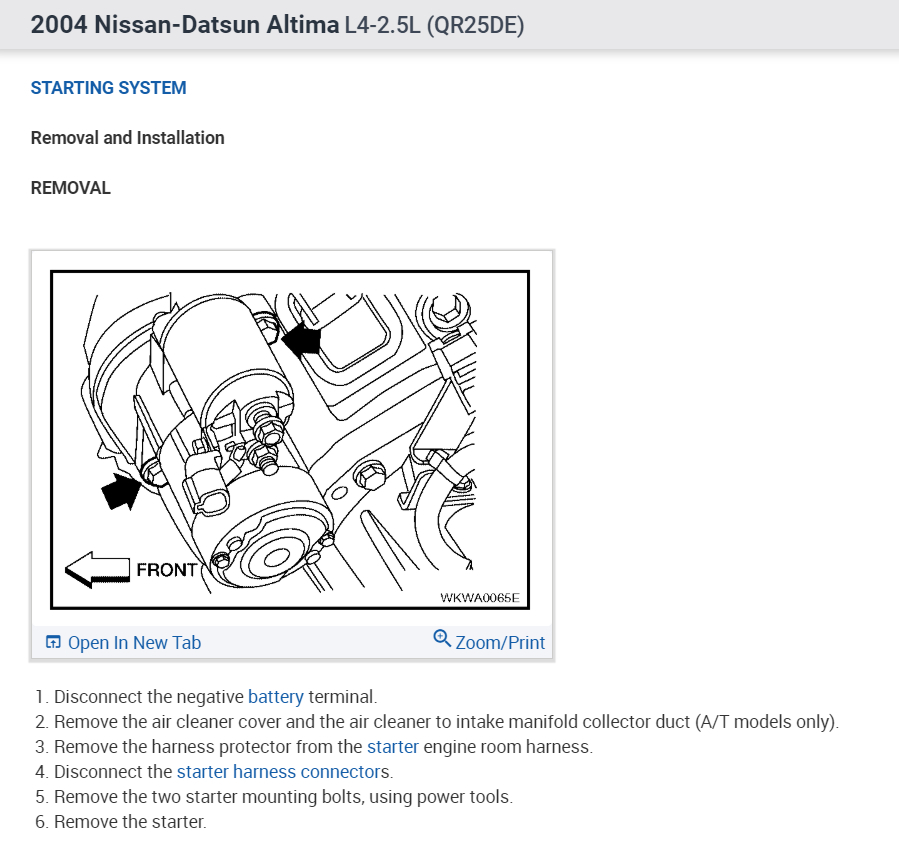 2004 Nissan-Datsun Altima L4-2.5L (QR25DE)

STARTING SYSTEM

Removal and Installation

REMOVAL

FRONT

WKWA0065E

Open In New Tab

Zoom/Print

1. Disconnect the negative battery terminal.
2. Remove the air cleaner cover and the air cleaner to intake manifold collector duct (A/T models only).
3. Remove the harness protector from the starter engine room harness.
4. Disconnect the starter harness connectors.
5. Remove the two starter mounting bolts, using power tools.
6. Remove the starter.