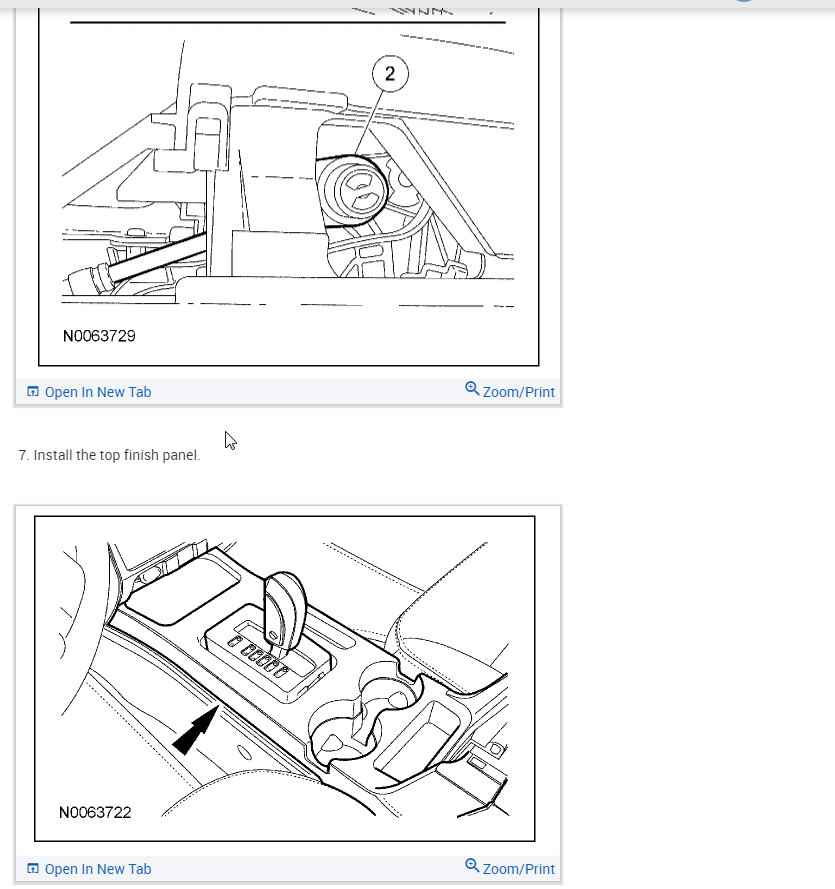 2

N0063729

Open In New Tab

Zoom/Print

7. Install the top finish panel.

N0063722

Open In New Tab

Zoom/Print