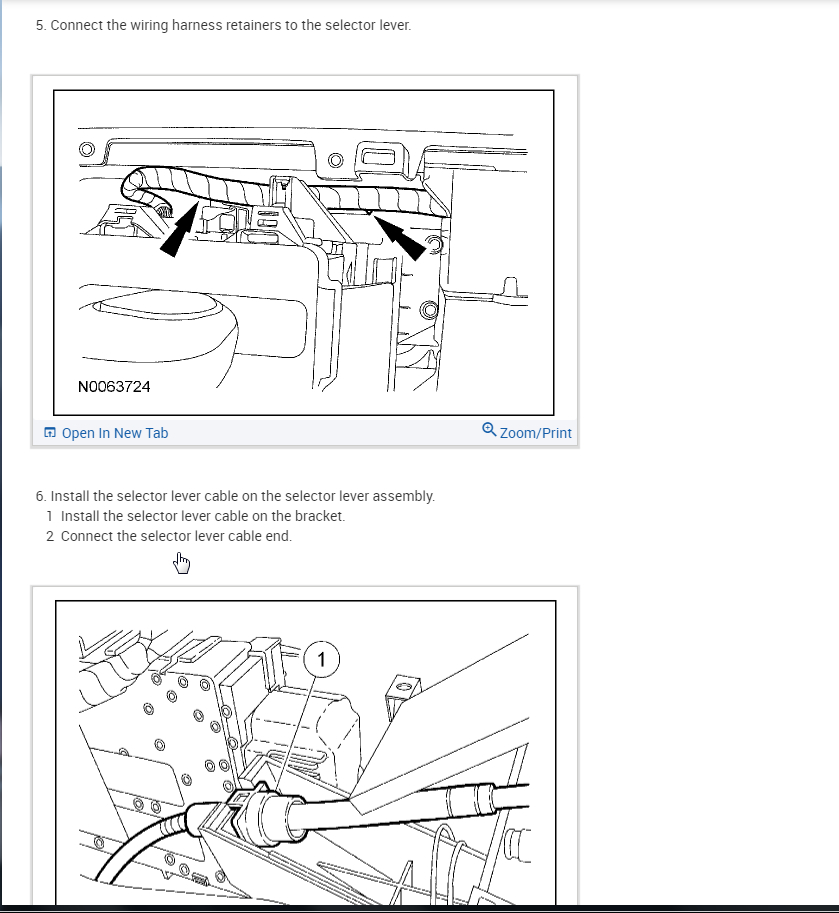 5. Connect the wiring harness retainers to the selector lever.

N0063724

Open In New Tab

Zoom/Print

6. Install the selector lever cable on the selector lever assembly.
1 Install the selector lever cable on the bracket.
2 Connect the selector lever cable end.

1