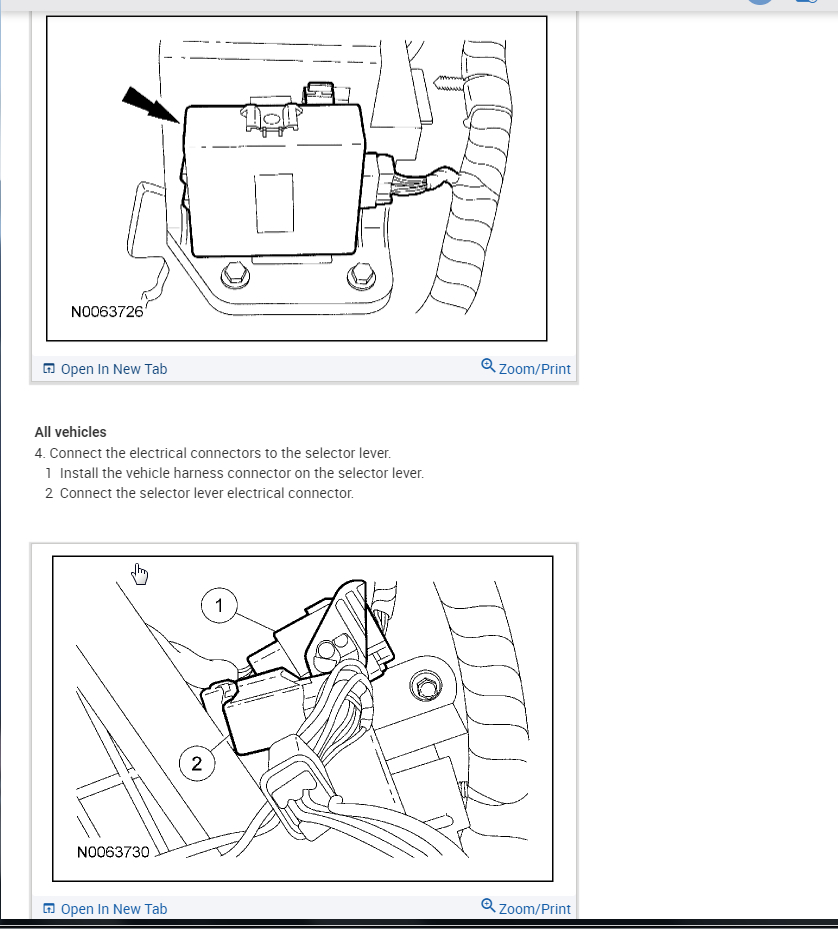 N0063726

Open In New Tab

Zoom/Print

All vehicles

4. Connect the electrical connectors to the selector lever.

1 Install the vehicle harness connector on the selector lever.

2 Connect the selector lever electrical connector.

1

2

N0063730

Open In New Tab

Zoom/Print