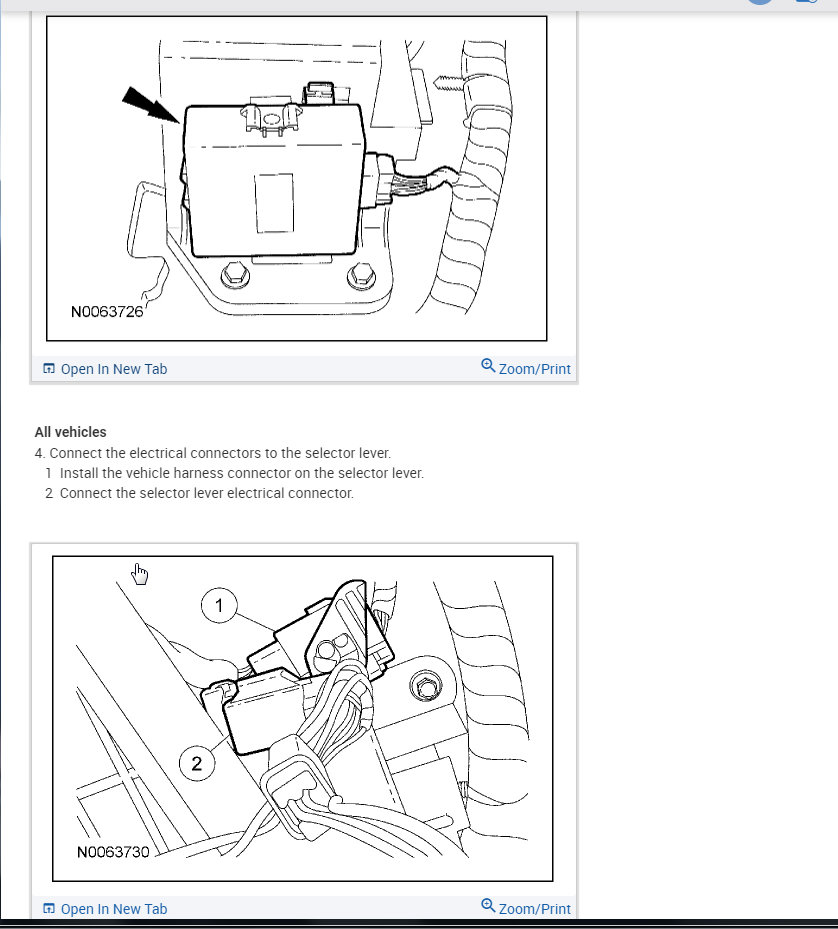 N0063726

Open In New Tab

Zoom/Print

All vehicles

4. Connect the electrical connectors to the selector lever.

1 Install the vehicle harness connector on the selector lever.

2 Connect the selector lever electrical connector.

1

2

N0063730

Open In New Tab

Zoom/Print