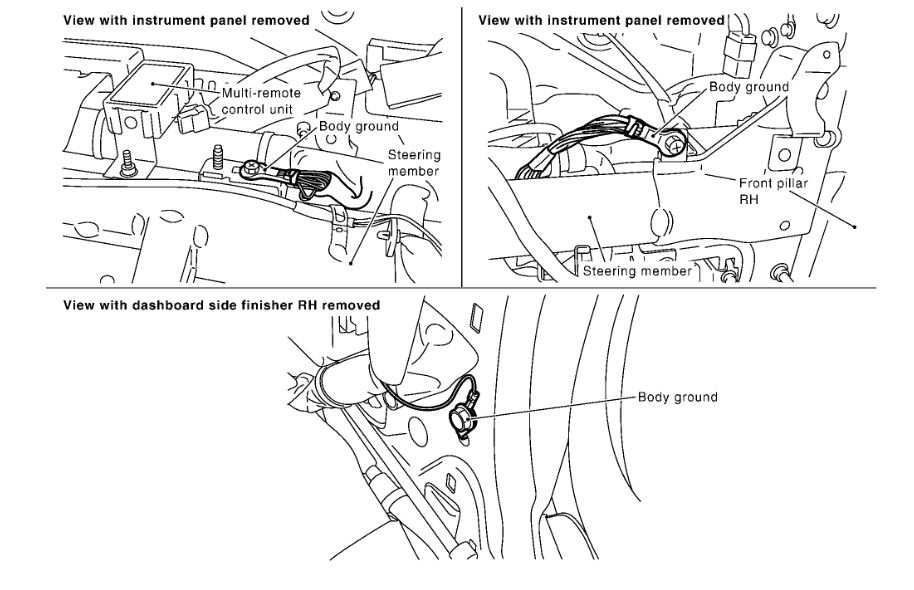 View with instrument panel removed

Multi-remote control unit

Body ground

Steering member

View with instrument panel removed

Body ground

Front pillar RH

Steering member

View with dashboard side finisher RH removed

Body ground