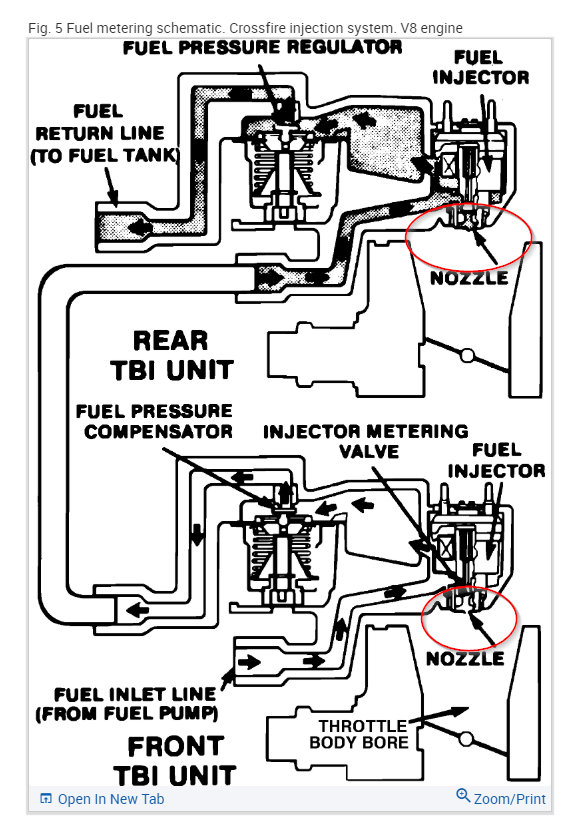 Fig. 5 Fuel metering schematic. Crossfire injection system. V8 engine

FUEL PRESSURE REGULATOR

FUEL INJECTOR

FUEL RETURN LINE (TO FUEL TANK)

NOZZLE

REAR TBI UNIT

FUEL PRESSURE COMPENSATOR

INJECTOR METERING VALVE

FUEL INJECTOR

NOZZLE

FUEL INLET LINE (FROM FUEL PUMP)

THROTTLE BODY BORE

FRONT TBI UNIT

Open In New Tab

Zoom/Print