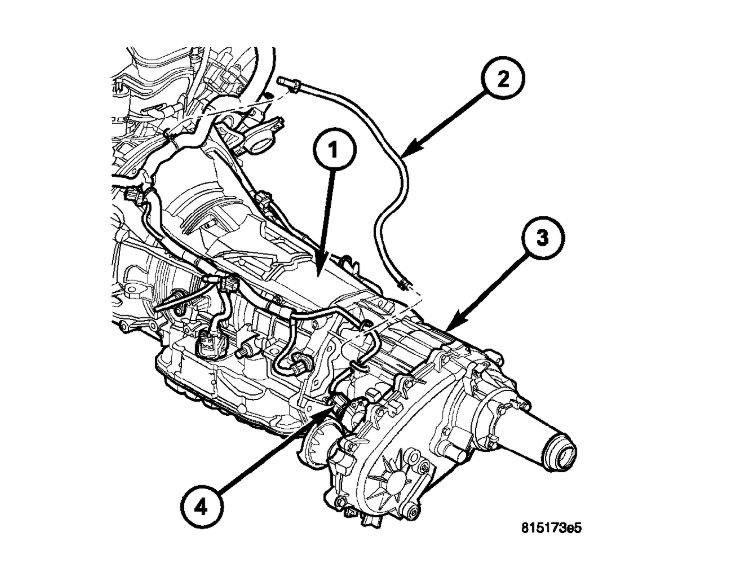 2
1
3
4
815173e5