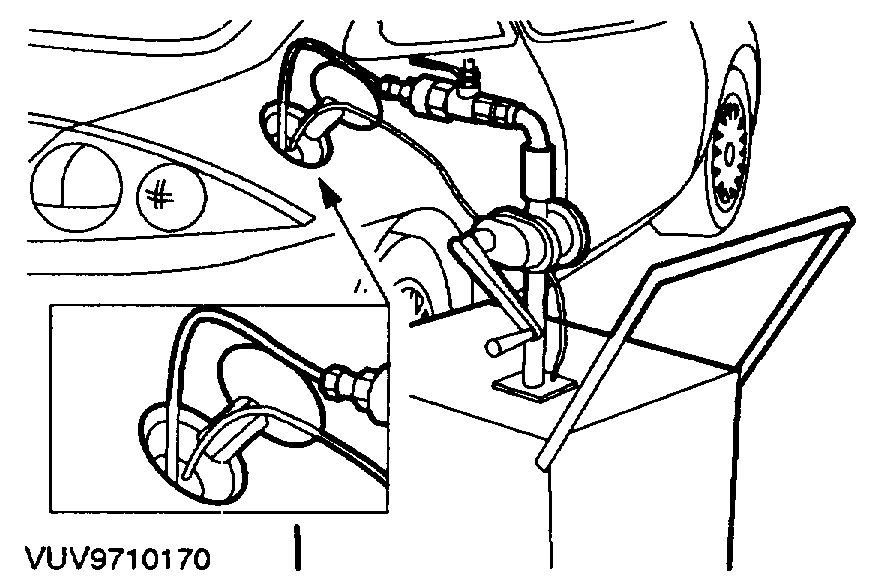 VUV9710170