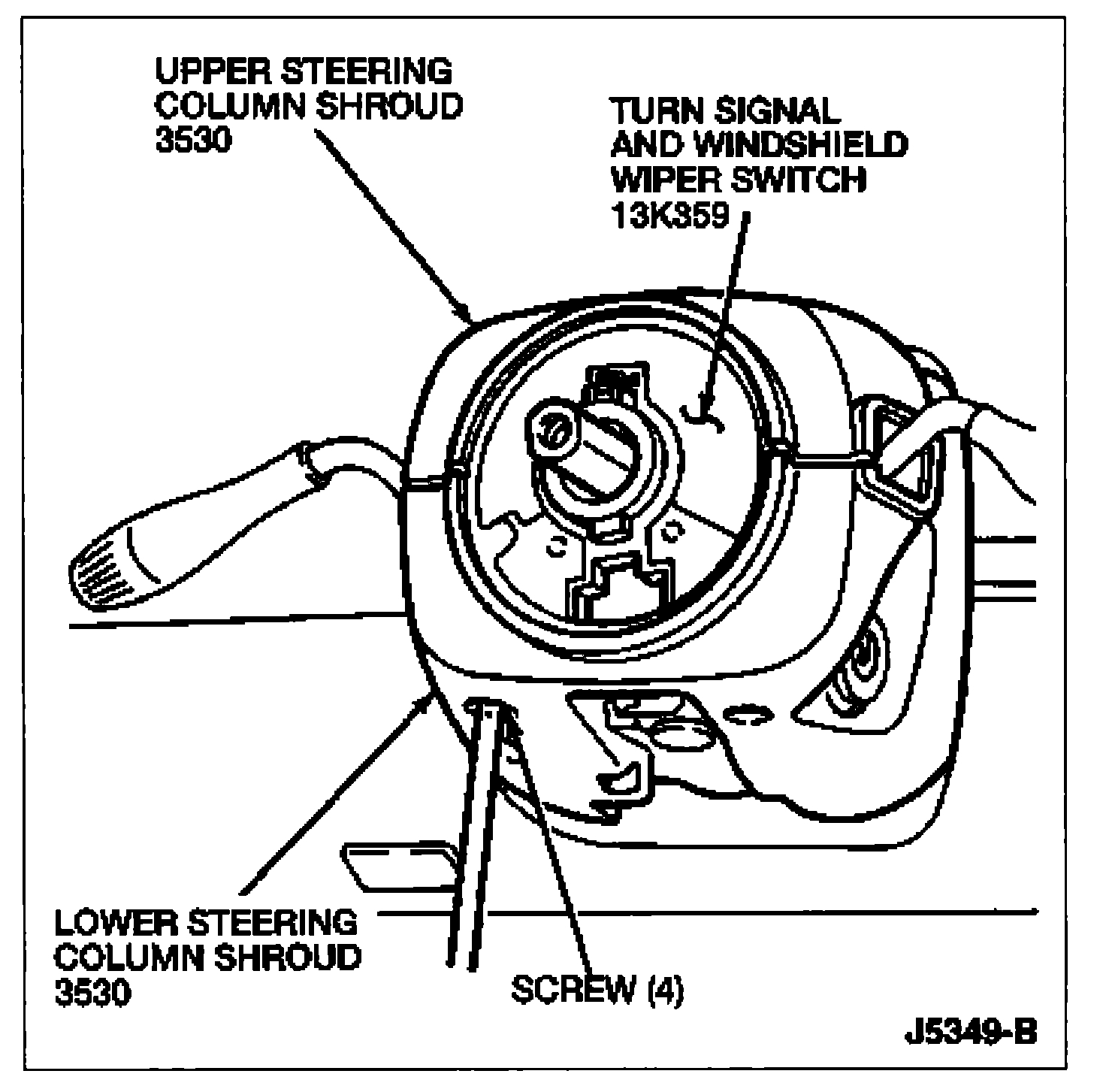 UPPER STEERING COLUMN SHROUD 3530

TURN SIGNAL AND WINDSHIELD WIPER SWITCH 13K359

LOWER STEERING COLUMN SHROUD 3530

SCREW (4)

J5349-B