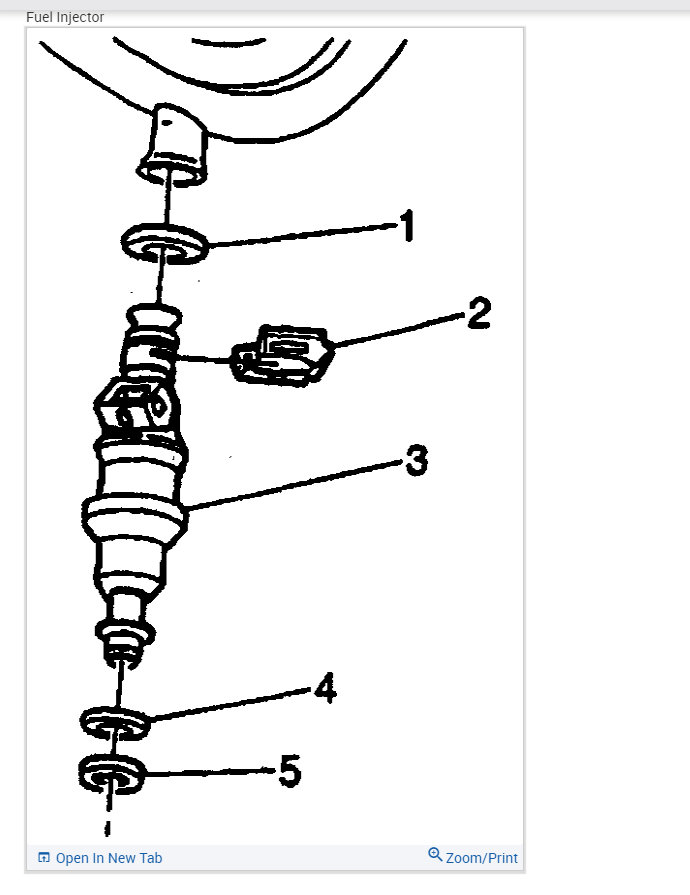 Fuel Injector

1
2
3
4
5

Open In New Tab
Zoom/Print