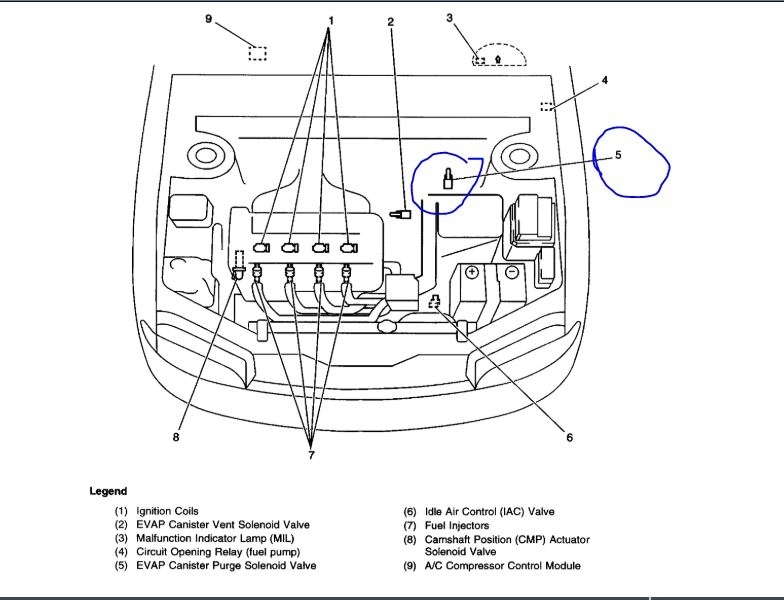 9

1

2

3

4

5

8

7

6

Legend

(1) Ignition Coils
(2) EVAP Canister Vent Solenoid Valve
(3) Malfunction Indicator Lamp (MIL)
(4) Circuit Opening Relay (fuel pump)
(5) EVAP Canister Purge Solenoid Valve

(6) Idle Air Control (IAC) Valve
(7) Fuel Injectors
(8) Camshaft Position (CMP) Actuator Solenoid Valve
(9) A/C Compressor Control Module