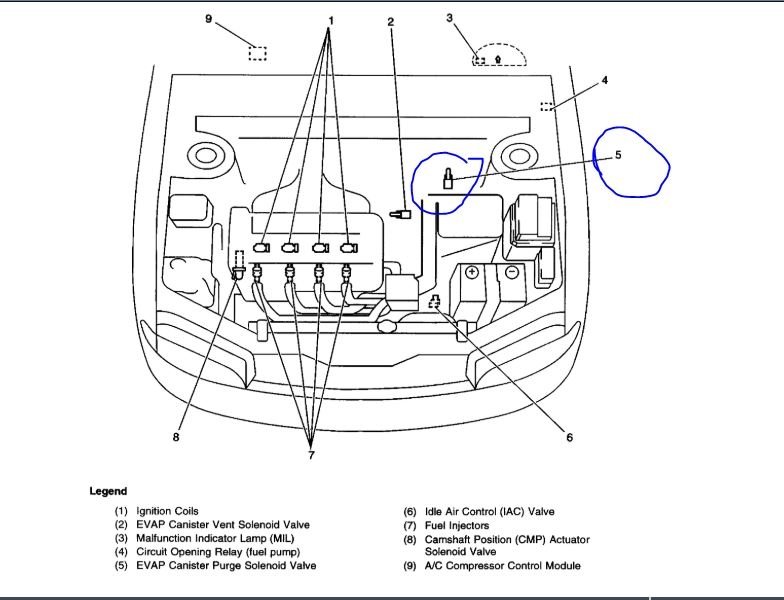 9
1
2
3
4
5
8
7
6

Legend

(1) Ignition Coils
(2) EVAP Canister Vent Solenoid Valve
(3) Malfunction Indicator Lamp (MIL)
(4) Circuit Opening Relay (fuel pump)
(5) EVAP Canister Purge Solenoid Valve

(6) Idle Air Control (IAC) Valve
(7) Fuel Injectors
(8) Camshaft Position (CMP) Actuator Solenoid Valve
(9) A/C Compressor Control Module