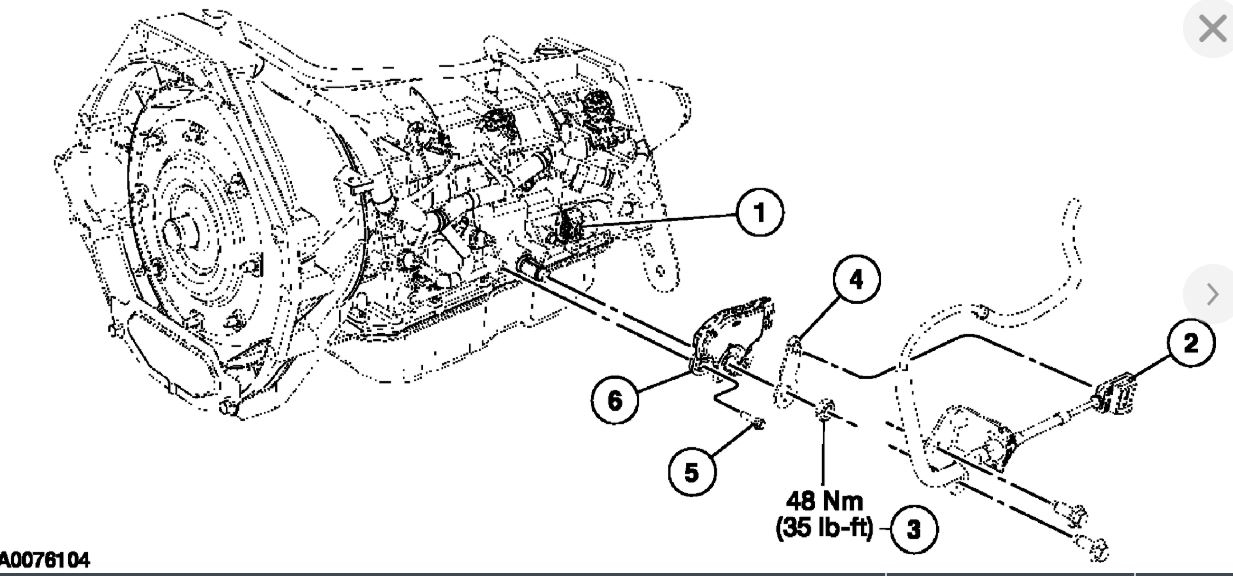 1

4

2

6

5

48 Nm
(35 lb-ft)

3

A0076104