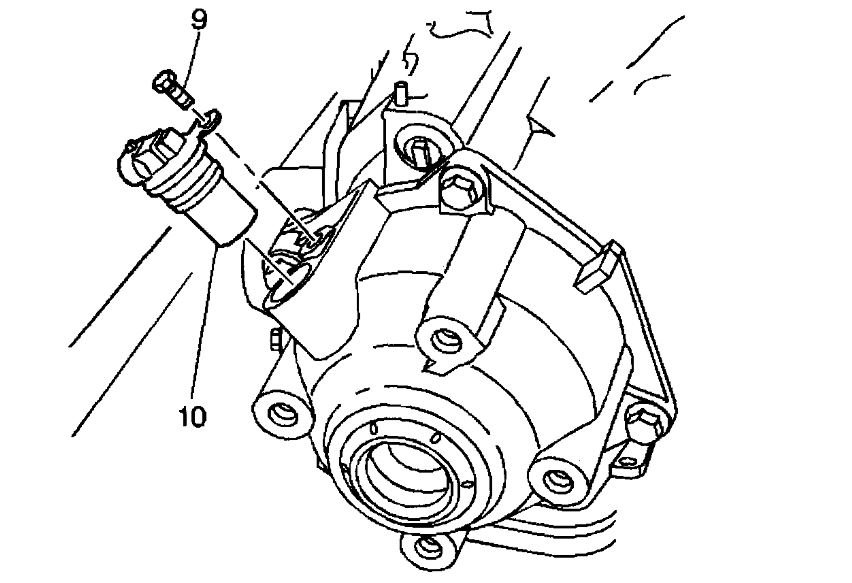 9

10