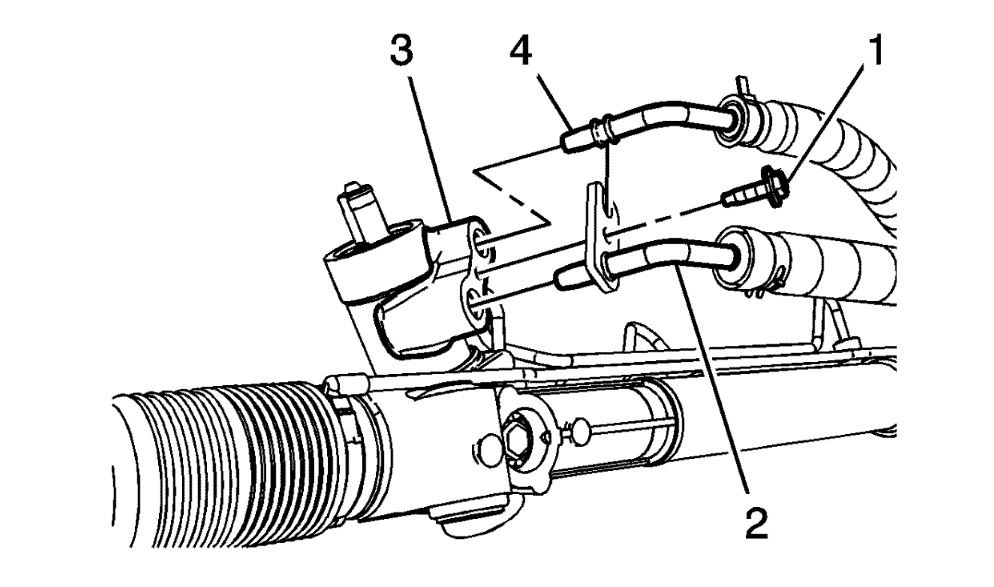 3
4
1
2