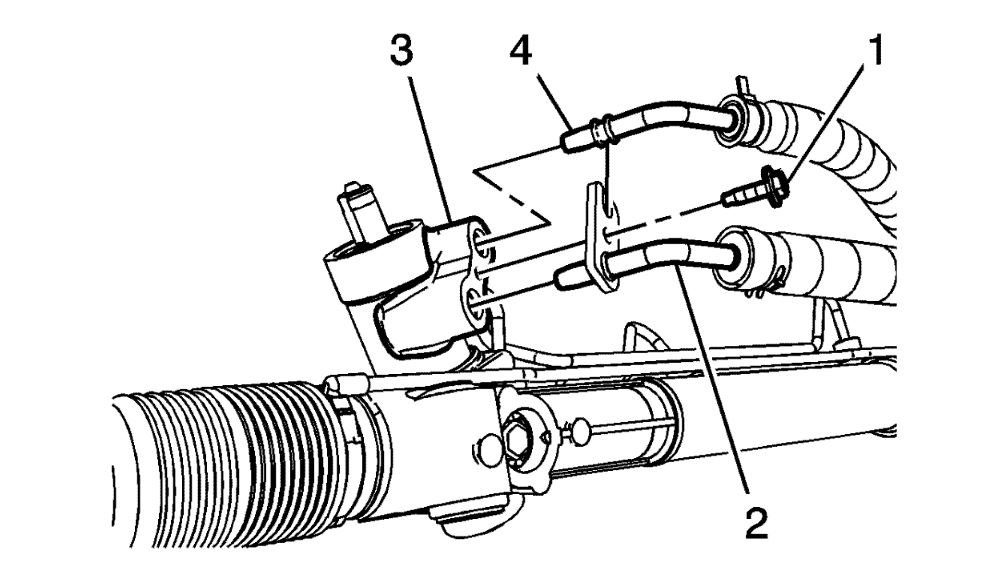 3
4
1
2