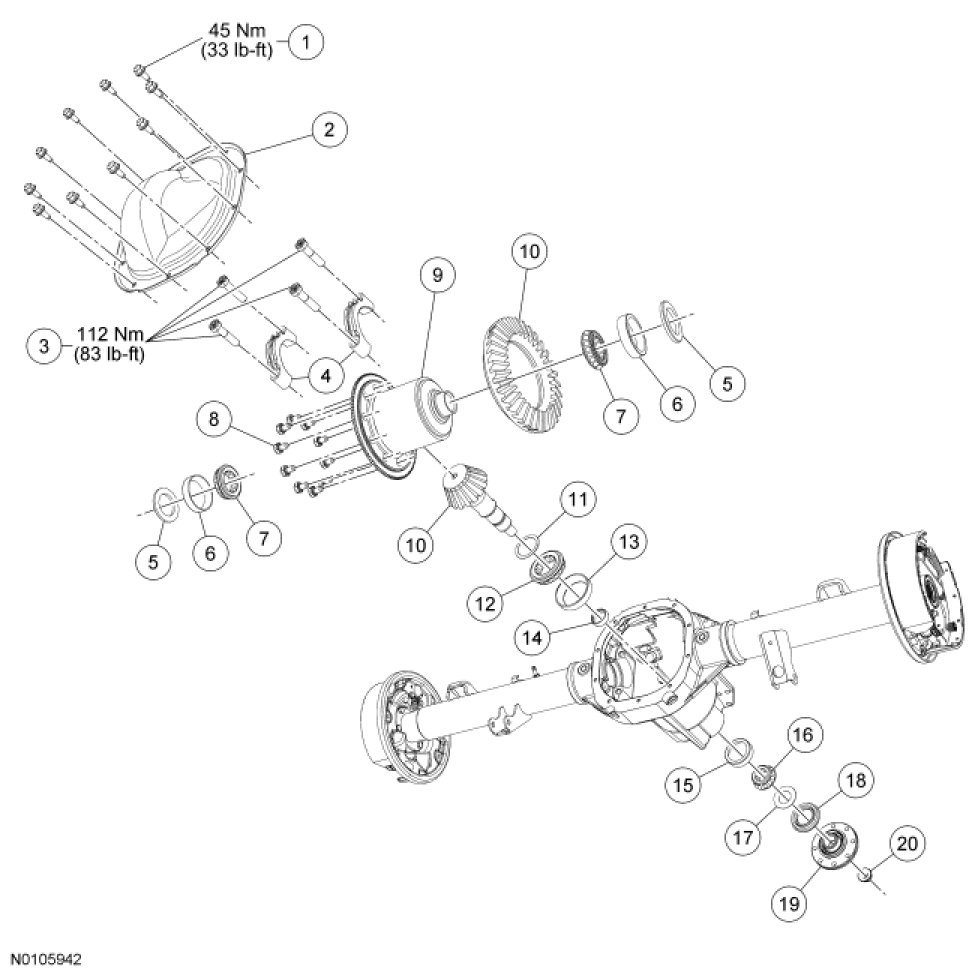 45 Nm
(33 lb-ft)
1

2

3
112 Nm
(83 lb-ft)

4

9

10

7

6

5

8

5

6

7

10

11

12

13

14

15

16

17

18

19

20

N0105942