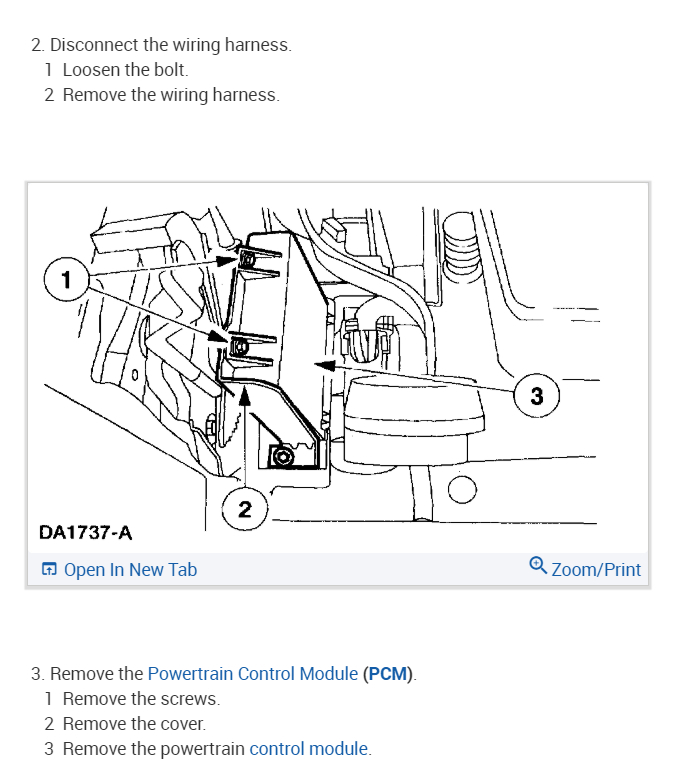 2. Disconnect the wiring harness.
1 Loosen the bolt.
2 Remove the wiring harness.

1

3

2

DA1737-A

Open In New Tab

Zoom/Print

3. Remove the Powertrain Control Module (PCM).
1 Remove the screws.
2 Remove the cover.
3 Remove the powertrain control module.