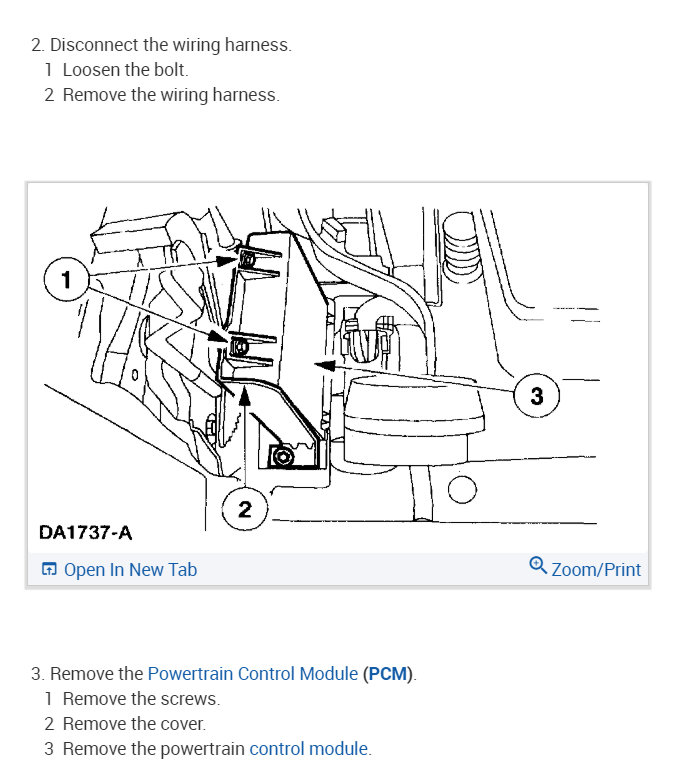 2. Disconnect the wiring harness.
1 Loosen the bolt.
2 Remove the wiring harness.

1

3

2

DA1737-A

Open In New Tab

Zoom/Print

3. Remove the Powertrain Control Module (PCM).
1 Remove the screws.
2 Remove the cover.
3 Remove the powertrain control module.