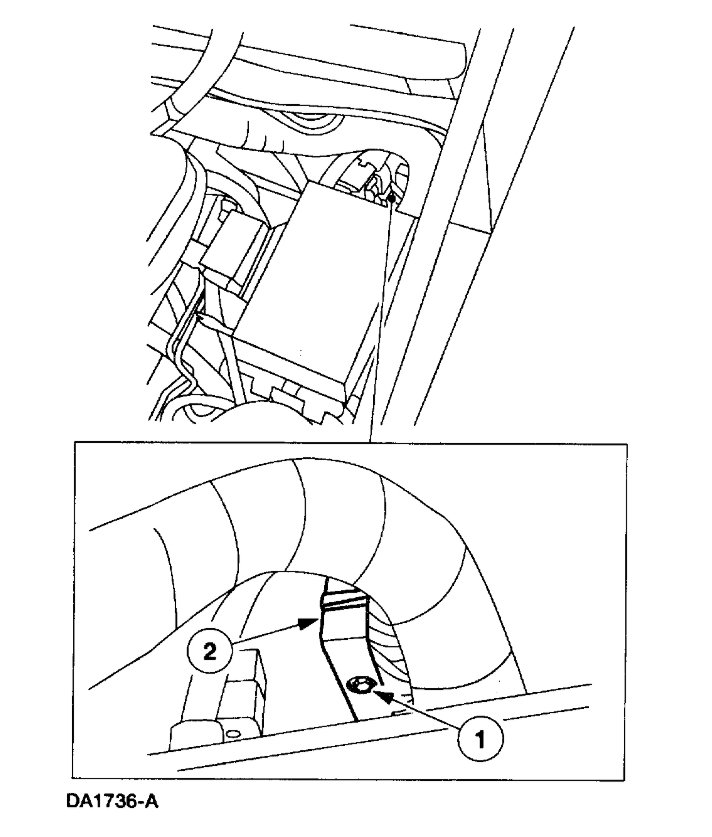 2

1

DA1736-A