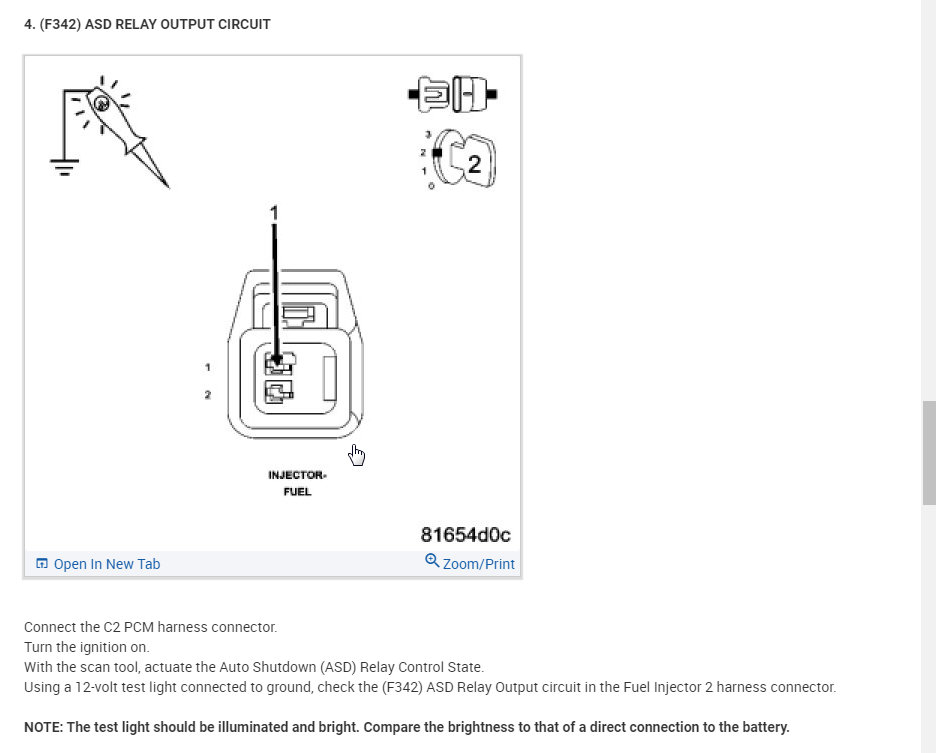 4. (F342) ASD RELAY OUTPUT CIRCUIT

3
2
1
0
2

1

1
2

INJECTOR-
FUEL

81654d0c

Open In New Tab
Zoom/Print

Connect the C2 PCM harness connector.
Turn the ignition on.
With the scan tool, actuate the Auto Shutdown (ASD) Relay Control State.
Using a 12-volt test light connected to ground, check the (F342) ASD Relay Output circuit in the Fuel Injector 2 harness connector.

NOTE: The test light should be illuminated and bright. Compare the brightness to that of a direct connection to the battery.