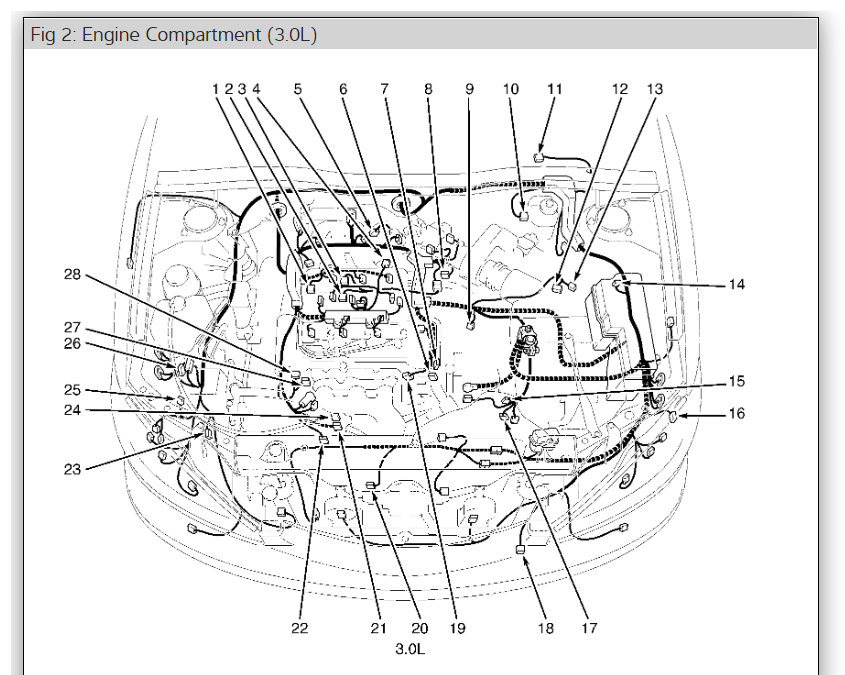 Fig 2: Engine Compartment (3.0L)

1 2 3 4 5 6 7 8 9 10 11 12 13

28

27
26

25

24

23

14

15

16

22 21 20 19 18 17

3.0L