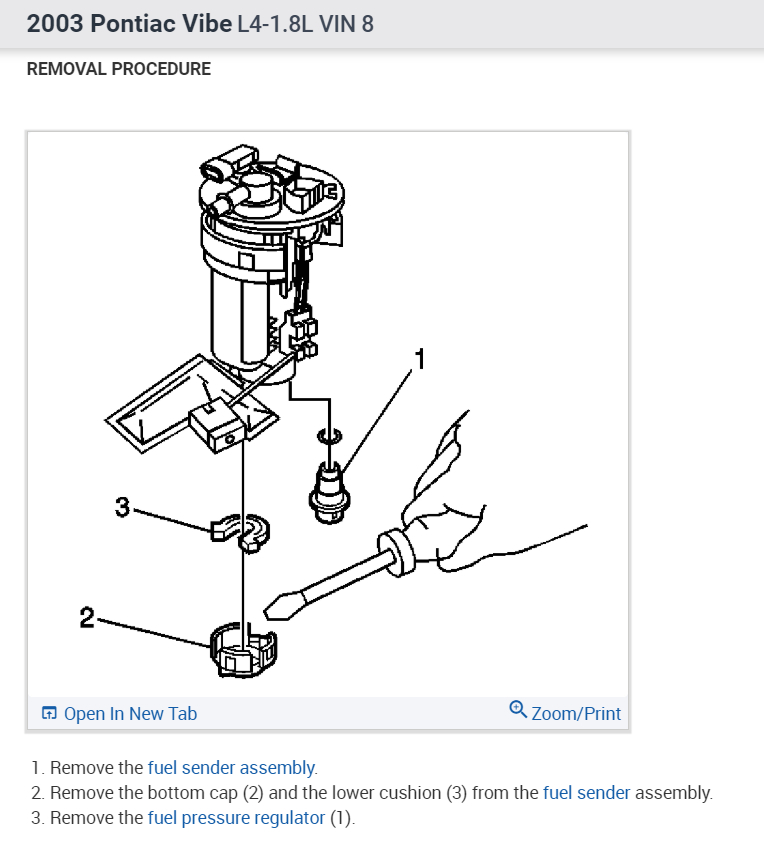 2003 Pontiac Vibe L4-1.8L VIN 8

REMOVAL PROCEDURE

1

3

2

Open In New Tab

Zoom/Print

1. Remove the fuel sender assembly.
2. Remove the bottom cap (2) and the lower cushion (3) from the fuel sender assembly.
3. Remove the fuel pressure regulator (1).