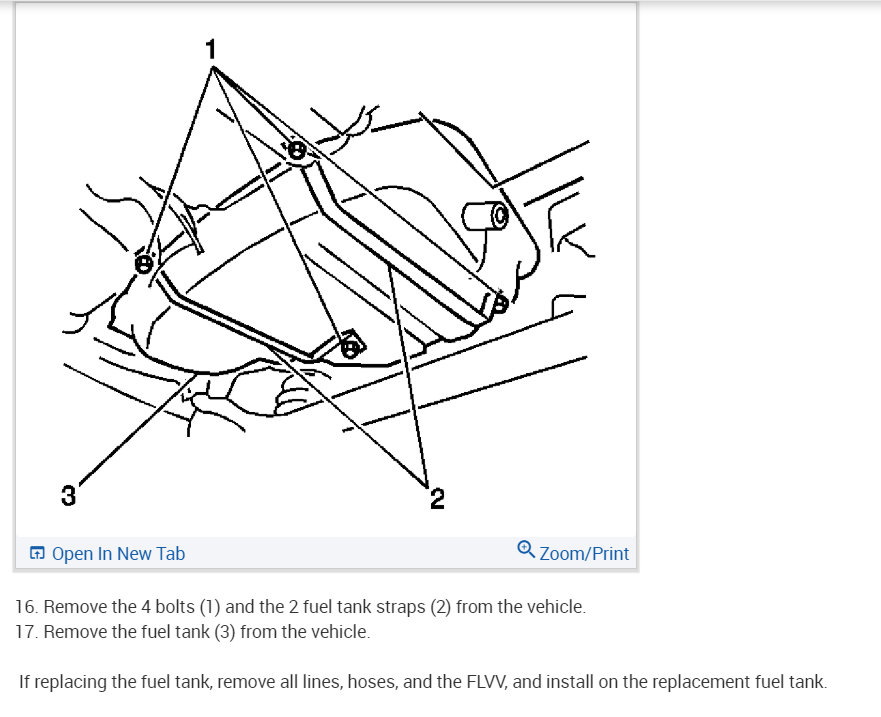 1

3

2

Open In New Tab

Zoom/Print

16. Remove the 4 bolts (1) and the 2 fuel tank straps (2) from the vehicle.
17. Remove the fuel tank (3) from the vehicle.

If replacing the fuel tank, remove all lines, hoses, and the FLVV, and install on the replacement fuel tank.