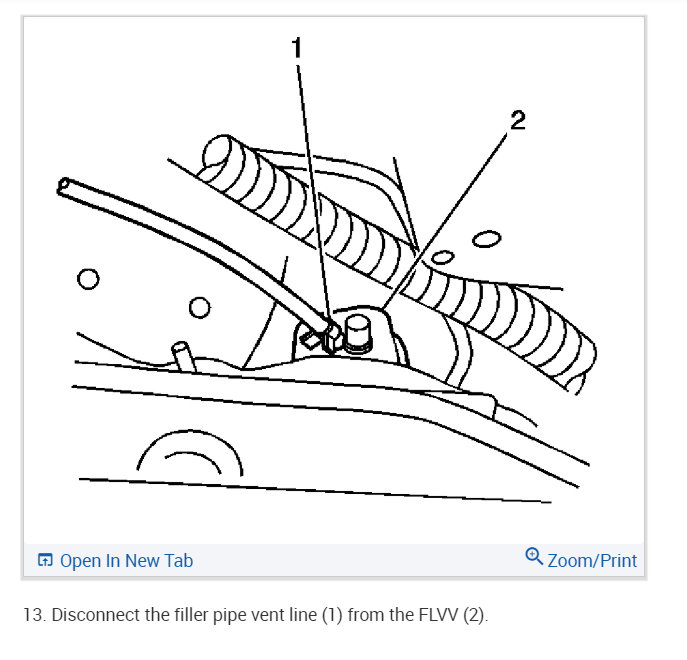 1

2

Open In New Tab

Zoom/Print

13. Disconnect the filler pipe vent line (1) from the FLVV (2).