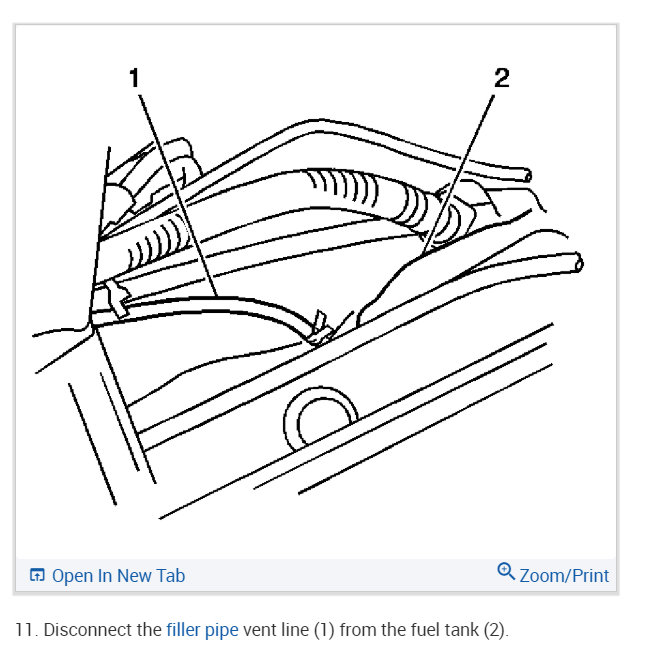 1

2

Open In New Tab

Zoom/Print

11. Disconnect the filler pipe vent line (1) from the fuel tank (2).