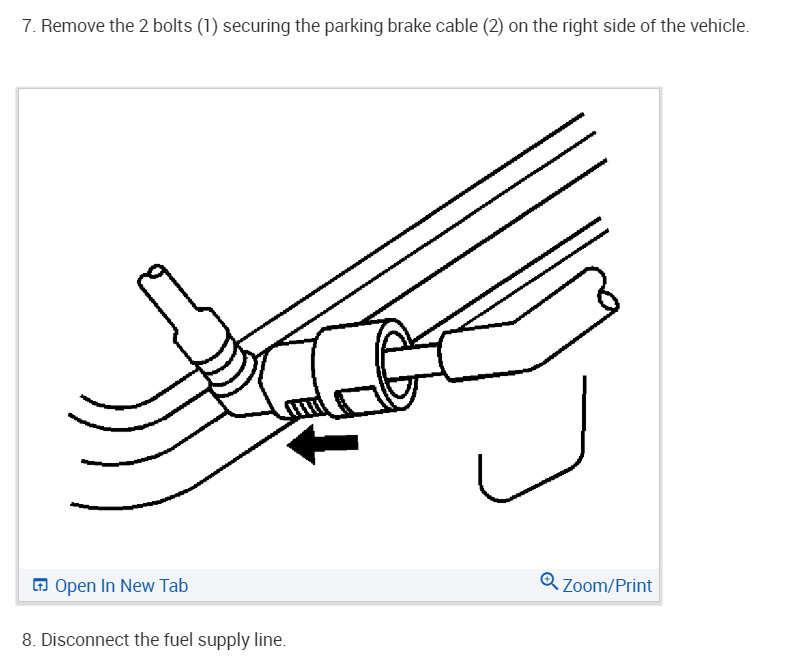 7. Remove the 2 bolts (1) securing the parking brake cable (2) on the right side of the vehicle.

Open In New Tab

Zoom/Print

8. Disconnect the fuel supply line.